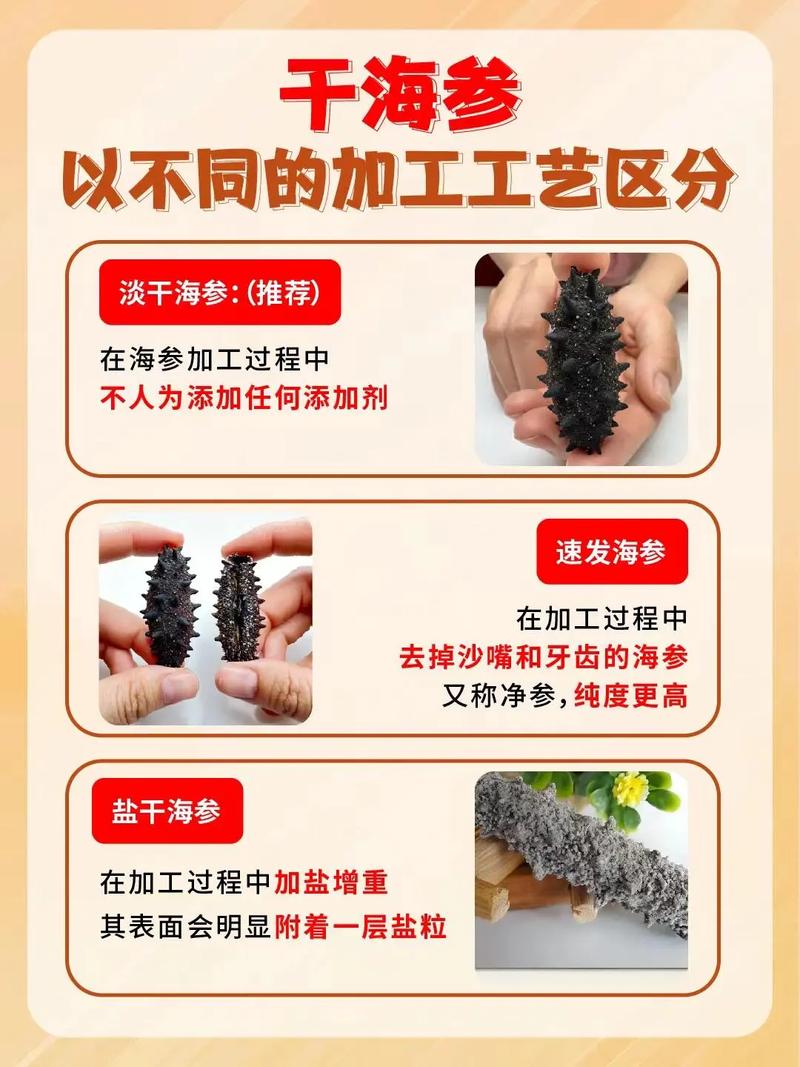 干海参
以不同的加工工艺区分

淡干海参:(推荐)

在海参加工过程中
不人为添加任何添加剂

速发海参

在加工过程中
去掉沙嘴和牙齿的海参
又称净参,纯度更高

盐干海参

在加工过程中加盐增重
其表面会明显附着一层盐粒