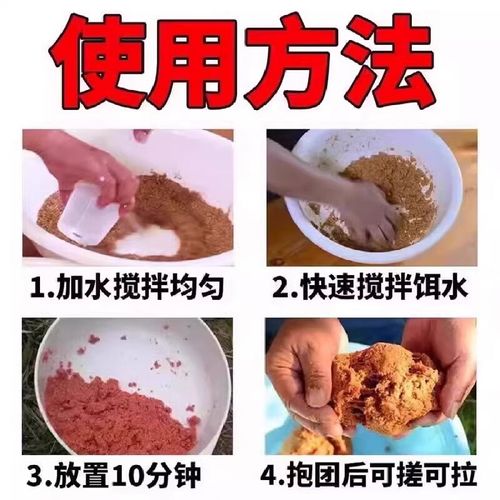 使用方法

1.加水搅拌均匀

2.快速搅拌饵水

3.放置10分钟

4.抱团后可搓可拉