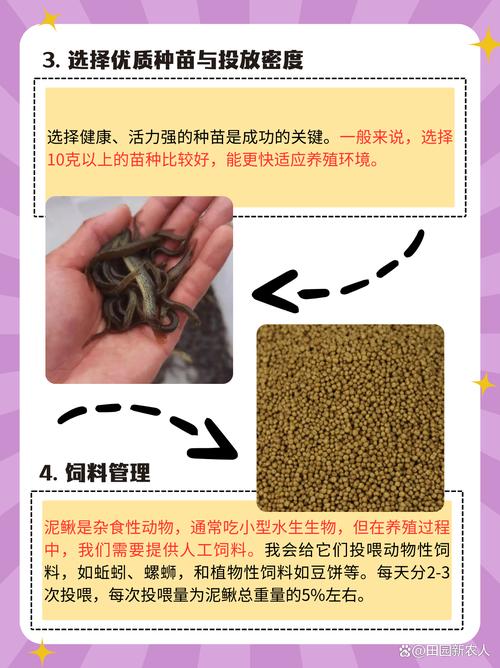 3. 选择优质种苗与投放密度

选择健康、活力强的种苗是成功的关键。一般来说，选择10克以上的苗种比较好，能更快适应养殖环境。

4. 饲料管理

泥鳅是杂食性动物，通常吃小型水生生物，但在养殖过程中，我们需要提供人工饲料。我会给它们投喂动物性饲料，如蚯蚓、螺蛳，和植物性饲料如豆饼等。每天分2-3次投喂，每次投喂量为泥鳅总重量的5%左右。

@田园新农人