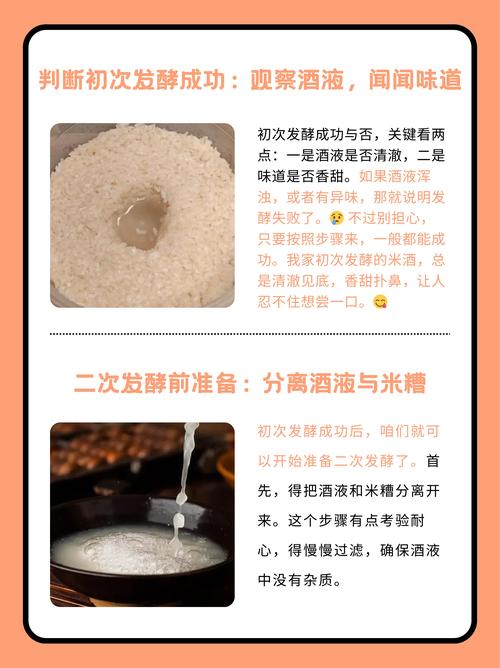 判断初次发酵成功：观察酒液，闻闻味道

初次发酵成功与否，关键看两点：一是酒液是否清澈，二是味道是否香甜。如果酒液浑浊，或者有异味，那就说明发酵失败了。😢 不过别担心，只要按照步骤来，一般都能成功。我家初次发酵的米酒，总是清澈见底，香甜扑鼻，让人忍不住想尝一口。😋

二次发酵前准备：分离酒液与米糟

初次发酵成功后，咱们就可以开始准备二次发酵了。首先，得把酒液和米糟分离开来。这个步骤有点考验耐心，得慢慢过滤，确保酒液中没有杂质。