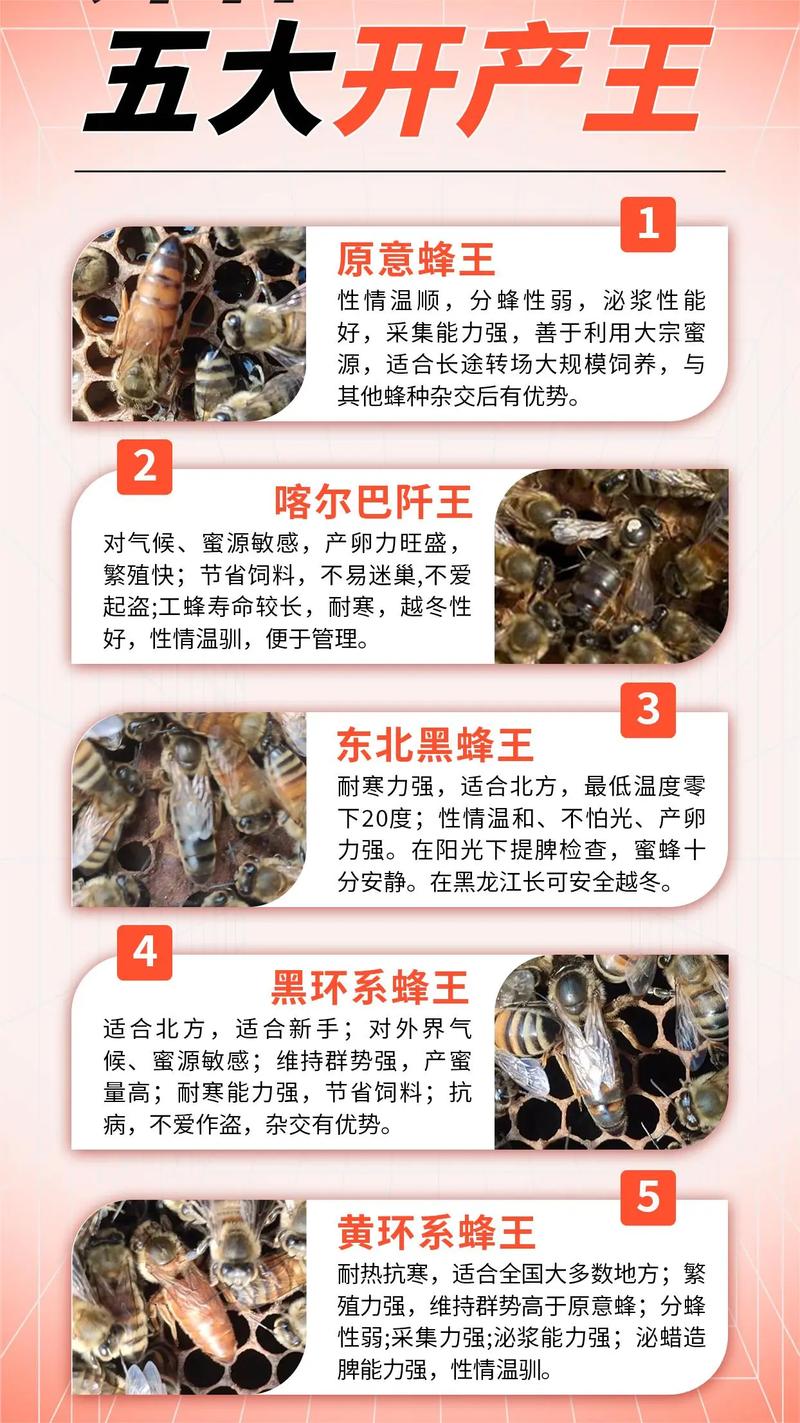 五大开产王

1

原意蜂王

性情温顺，分蜂性弱，泌浆性能好，采集能力强，善于利用大宗蜜源，适合长途转场大规模饲养，与其他蜂种杂交后有优势。

2

喀尔巴阡王

对气候、蜜源敏感，产卵力旺盛，繁殖快；节省饲料，不易迷巢,不爱起盗;工蜂寿命较长，耐寒，越冬性好，性情温驯，便于管理。

3

东北黑蜂王

耐寒力强，适合北方，最低温度零下20度；性情温和、不怕光、产卵力强。在阳光下提脾检查，蜜蜂十分安静。在黑龙江长可安全越冬。

4

黑环系蜂王

适合北方，适合新手；对外界气候、蜜源敏感；维持群势强，产蜜量高；耐寒能力强，节省饲料；抗病，不爱作盗，杂交有优势。

5

黄环系蜂王

耐热抗寒，适合全国大多数地方；繁殖力强，维持群势高于原意蜂；分蜂性弱;采集力强;泌浆能力强；泌蜡造脾能力强，性情温驯。